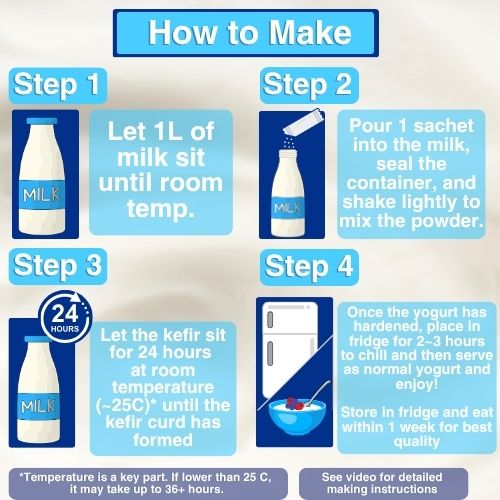 How to Make

Step 1

MILK

Let 1L of milk sit until room temp.

Step 2

MILK

Pour 1 sachet into the milk, seal the container, and shake lightly to mix the powder.

Step 3

24 HOURS

MILK

Let the kefir sit for 24 hours at room temperature (~25C)* until the kefir curd has formed

Step 4

Once the yogurt has hardened, place in fridge for 2~3 hours to chill and then serve as normal yogurt and enjoy!

Store in fridge and eat within 1 week for best quality

*Temperature is a key part. If lower than 25 C, it may take up to 36+ hours.

See video for detailed making instructions