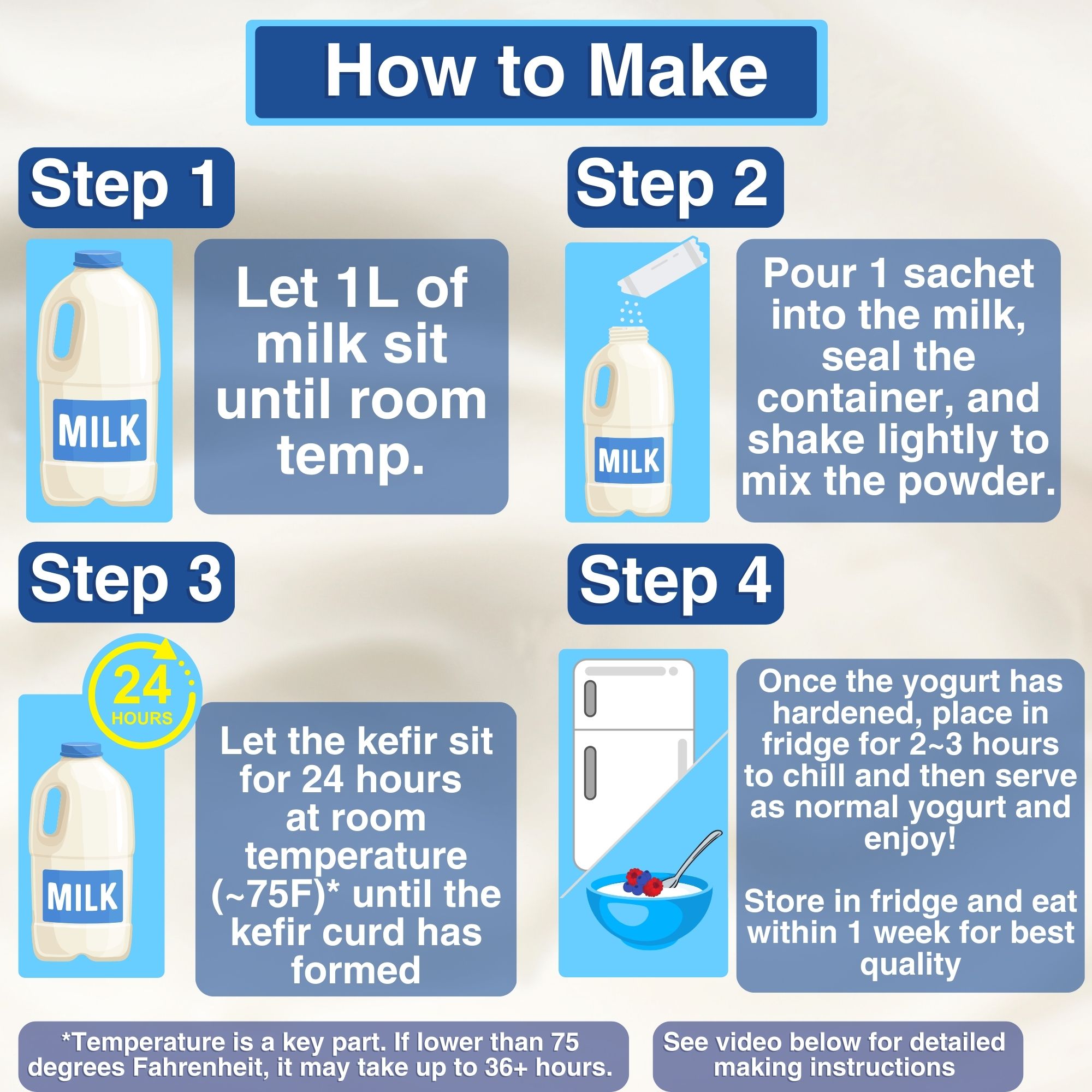 How to Make

Step 1

MILK

Let 1L of milk sit until room temp.

Step 2

MILK

Pour 1 sachet into the milk, seal the container, and shake lightly to mix the powder.

Step 3

24 HOURS

MILK

Let the kefir sit for 24 hours at room temperature (~75F)* until the kefir curd has formed

Step 4

Once the yogurt has hardened, place in fridge for 2~3 hours to chill and then serve as normal yogurt and enjoy!

Store in fridge and eat within 1 week for best quality

*Temperature is a key part. If lower than 75 degrees Fahrenheit, it may take up to 36+ hours.

See video below for detailed making instructions